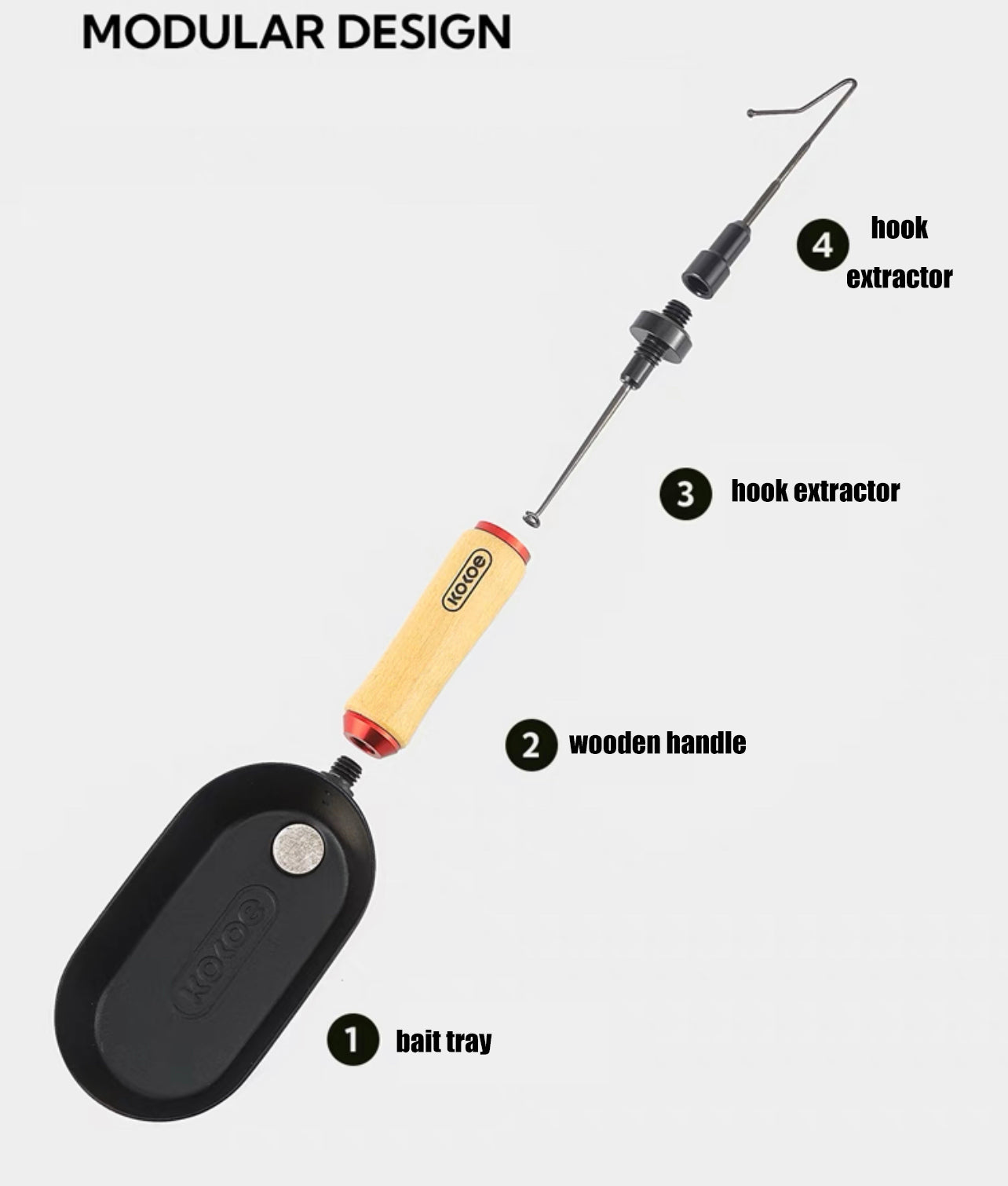 MODULAR DESIGN

4 hook extractor

3 hook extractor

KOKOE

2 wooden handle

KOKOE

1 bait tray